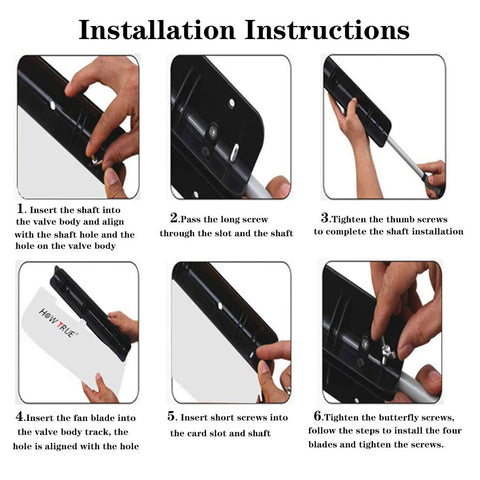 Installation Instructions

1. Insert the shaft into the valve body and align with the shaft hole and the hole on the valve body

2.Pass the long screw through the slot and the shaft

3.Tighten the thumb screws to complete the shaft installation

HOW TRUE

4.Insert the fan blade into the valve body track, the hole is aligned with the hole

5. Insert short screws into the card slot and shaft

6.Tighten the butterfly screws, follow the steps to install the four blades and tighten the screws.