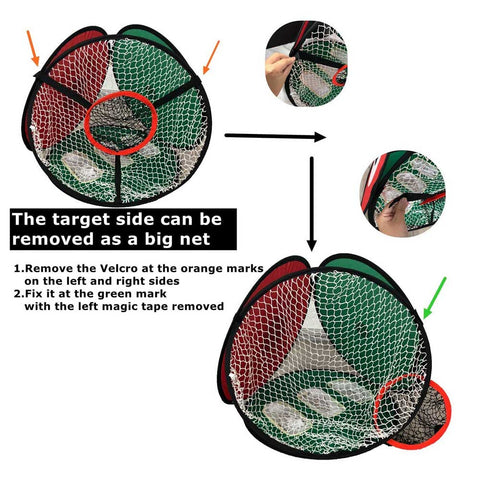 The target side can be removed as a big net

1.Remove the Velcro at the orange marks on the left and right sides
2.Fix it at the green mark with the left magic tape removed