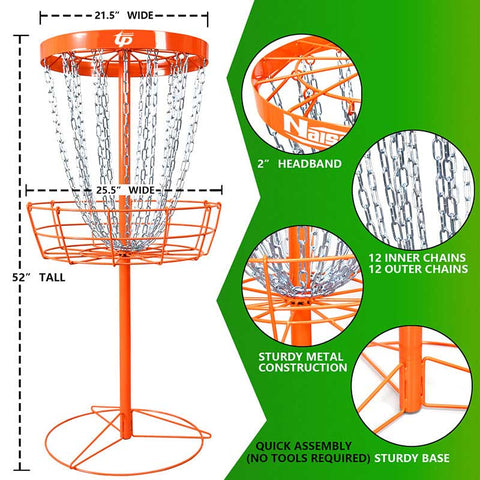 21.5" WIDE

tp

25.5" WIDE

52" TALL

Nais

2" HEADBAND

12 INNER CHAINS
12 OUTER CHAINS

STURDY METAL CONSTRUCTION

QUICK ASSEMBLY (NO TOOLS REQUIRED)

STURDY BASE