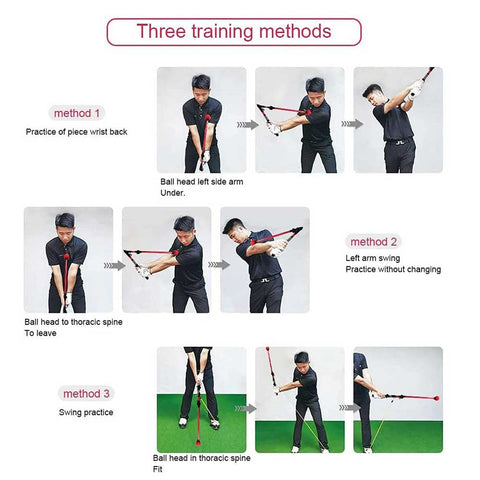 Three training methods

method 1
Practice of piece wrist back

Ball head left side arm Under.

method 2
Left arm swing
Practice without changing

Ball head to thoracic spine
To leave

method 3
Swing practice

Ball head in thoracic spine
Fit